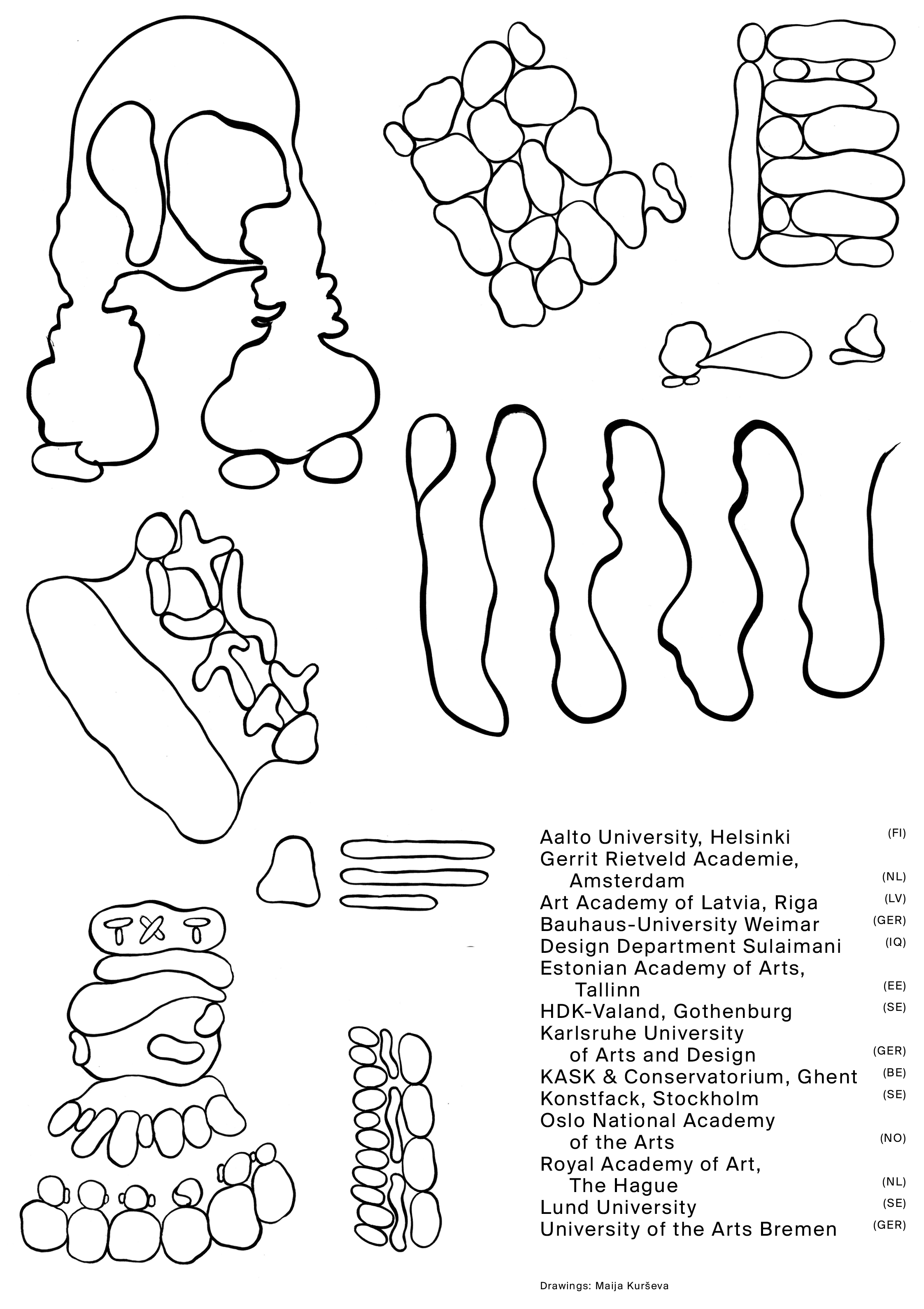 Aalto University, Helsinki (FI)
Gerrit Rietveld Academie, Amsterdam (NL)
Art Academy of Latvia, Riga (LV)
Bauhaus-University Weimar (GER)
Design Department Sulaimani (IQ)
Estonian Academy of Arts, Tallinn (EE)
HDK-Valand, Gothenburg (SE)
Karlsruhe University of Arts and Design (GER)
KASK & Conservatorium, Ghent (BE)
Konstfack, Stockholm (SE)
Oslo National Academy of the Arts (NO)
Royal Academy of Art, The Hague (NL)
Lund University (SE)
University of the Arts Bremen (GER)

Drawings: Maija Kurševa